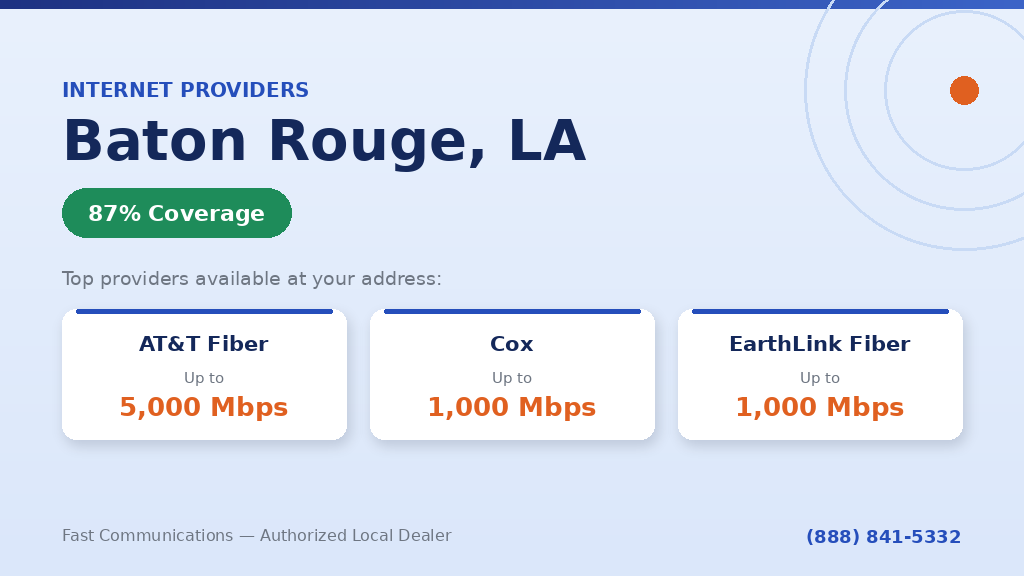 INTERNET PROVIDERS

Baton Rouge, LA

87% Coverage

Top providers available at your address:

AT&T Fiber
Up to
5,000 Mbps

Cox
Up to
1,000 Mbps

EarthLink Fiber
Up to
1,000 Mbps

Fast Communications — Authorized Local Dealer

(888) 841-5332